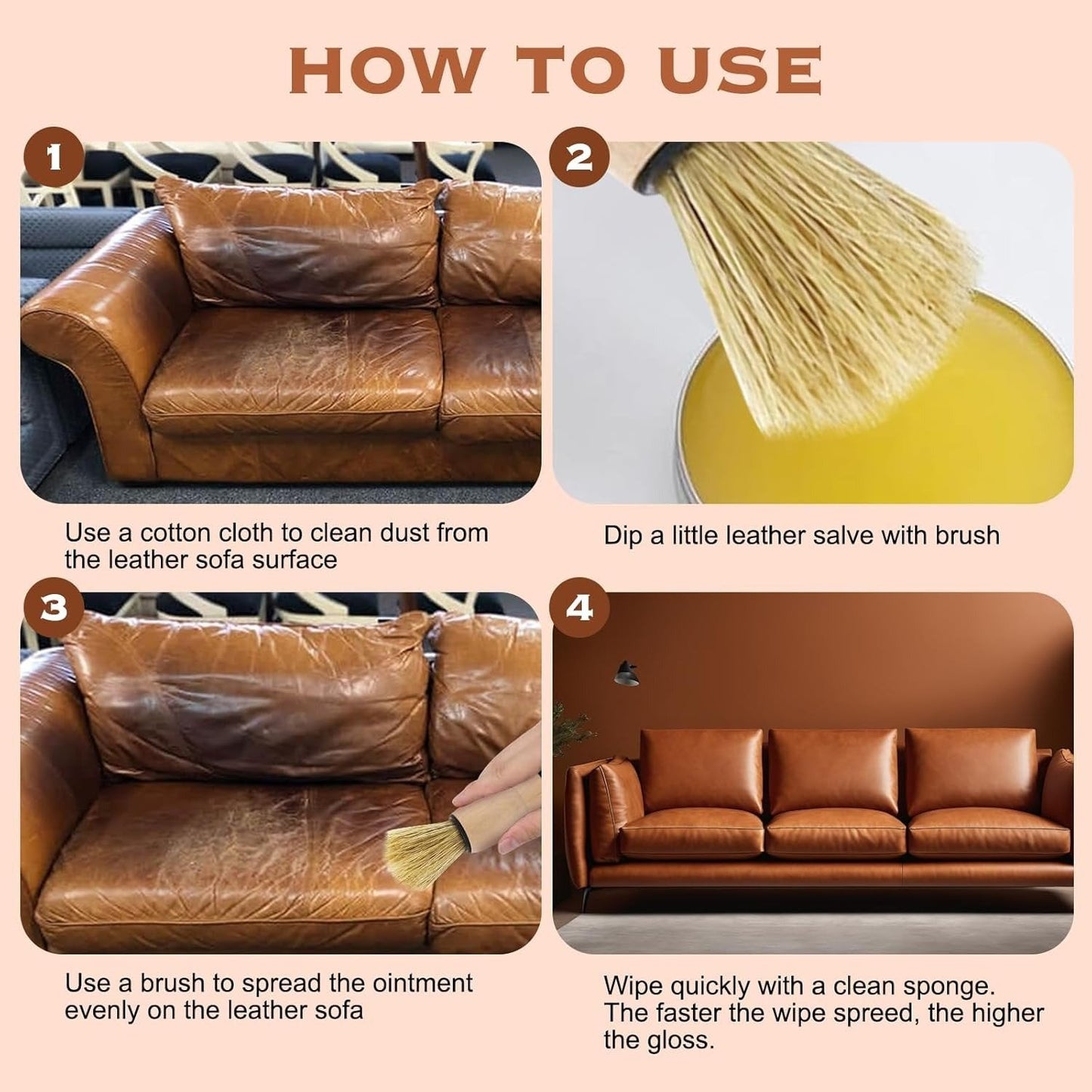 HOW TO USE

1

Use a cotton cloth to clean dust from the leather sofa surface

2

Dip a little leather salve with brush

3

Use a brush to spread the ointment evenly on the leather sofa

4

Wipe quickly with a clean sponge. The faster the wipe spreed, the higher the gloss.