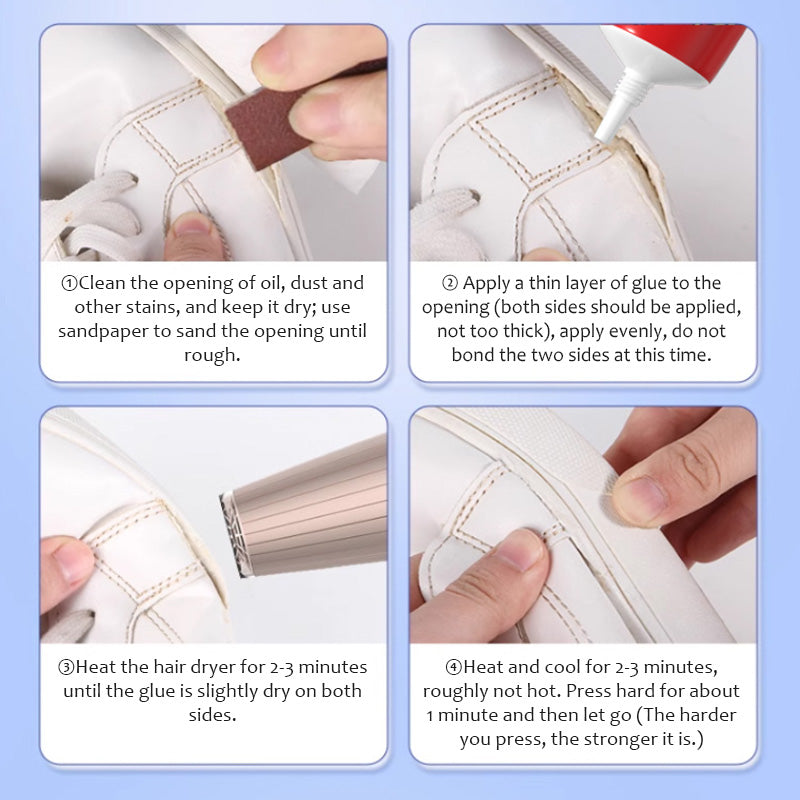 ①Clean the opening of oil, dust and other stains, and keep it dry; use sandpaper to sand the opening until rough.

② Apply a thin layer of glue to the opening (both sides should be applied, not too thick), apply evenly, do not bond the two sides at this time.

③Heat the hair dryer for 2-3 minutes until the glue is slightly dry on both sides.

④Heat and cool for 2-3 minutes, roughly not hot. Press hard for about 1 minute and then let go (The harder you press, the stronger it is.)